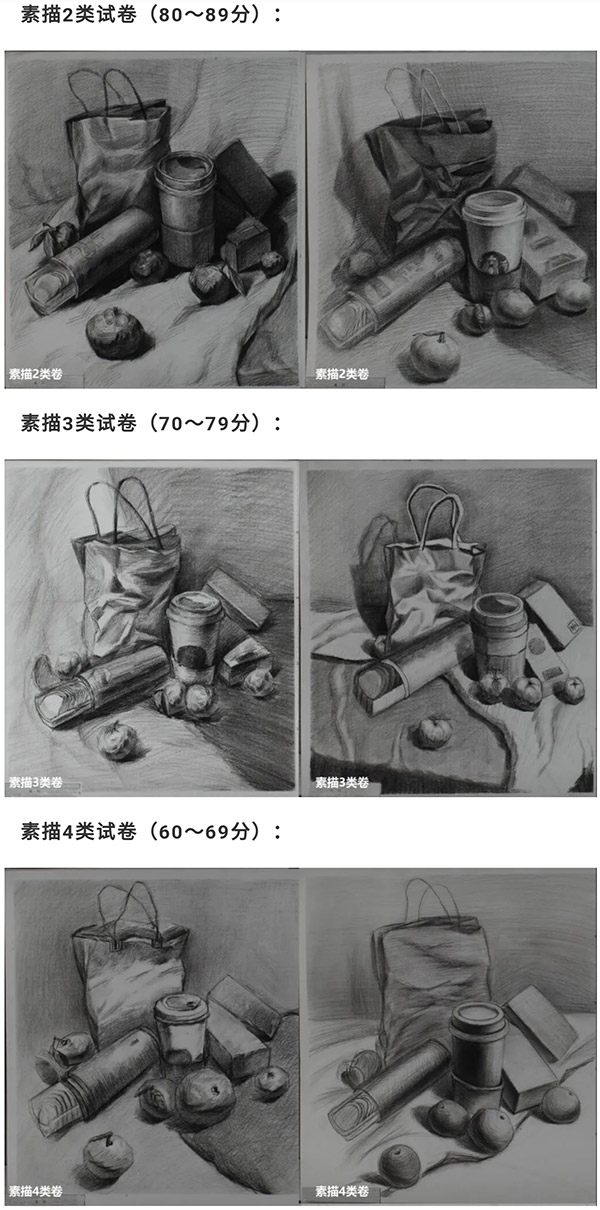 素描2类试卷（80～89分）：

素描2类卷

素描2类卷

素描3类试卷（70～79分）：

素描3类卷

素描3类卷

素描4类试卷（60～69分）：

素描4类卷

素描4类卷